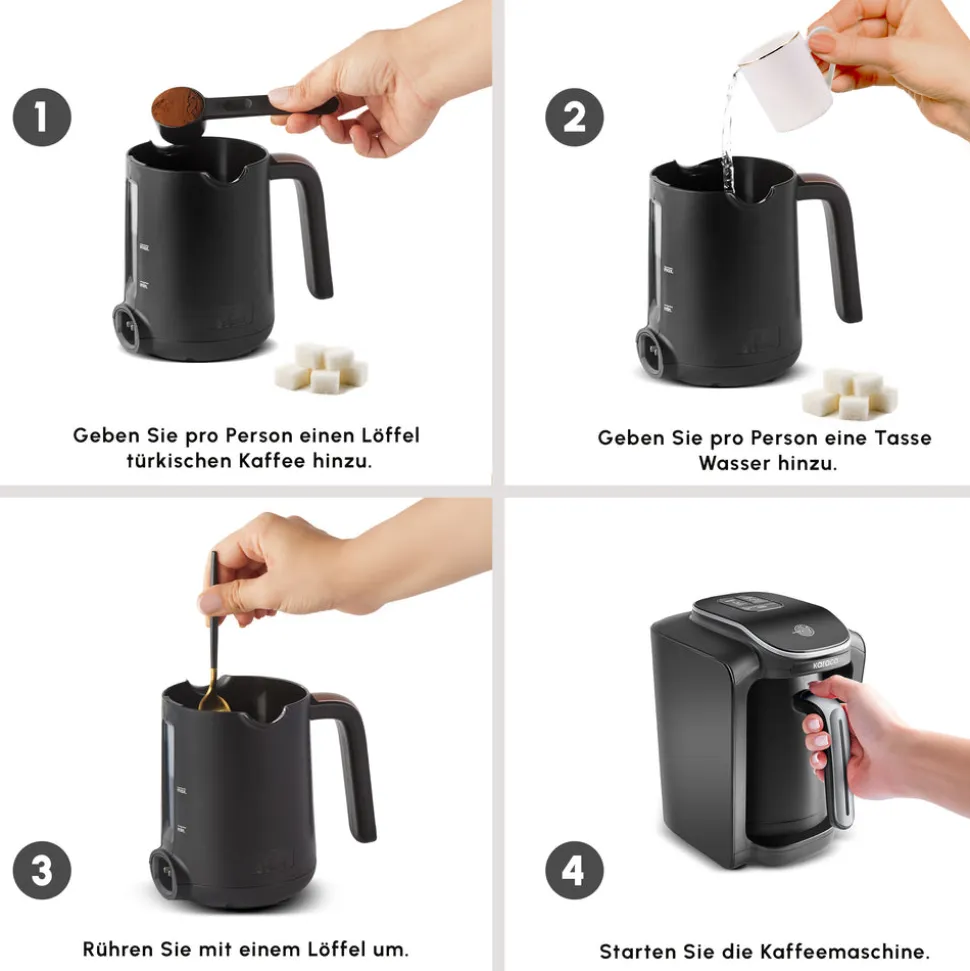 1

Geben Sie pro Person einen Löffel türkischen Kaffee hinzu.

2

Geben Sie pro Person eine Tasse Wasser hinzu.

3

Rühren Sie mit einem Löffel um.

4

karaca

Starten Sie die Kaffeemaschine.