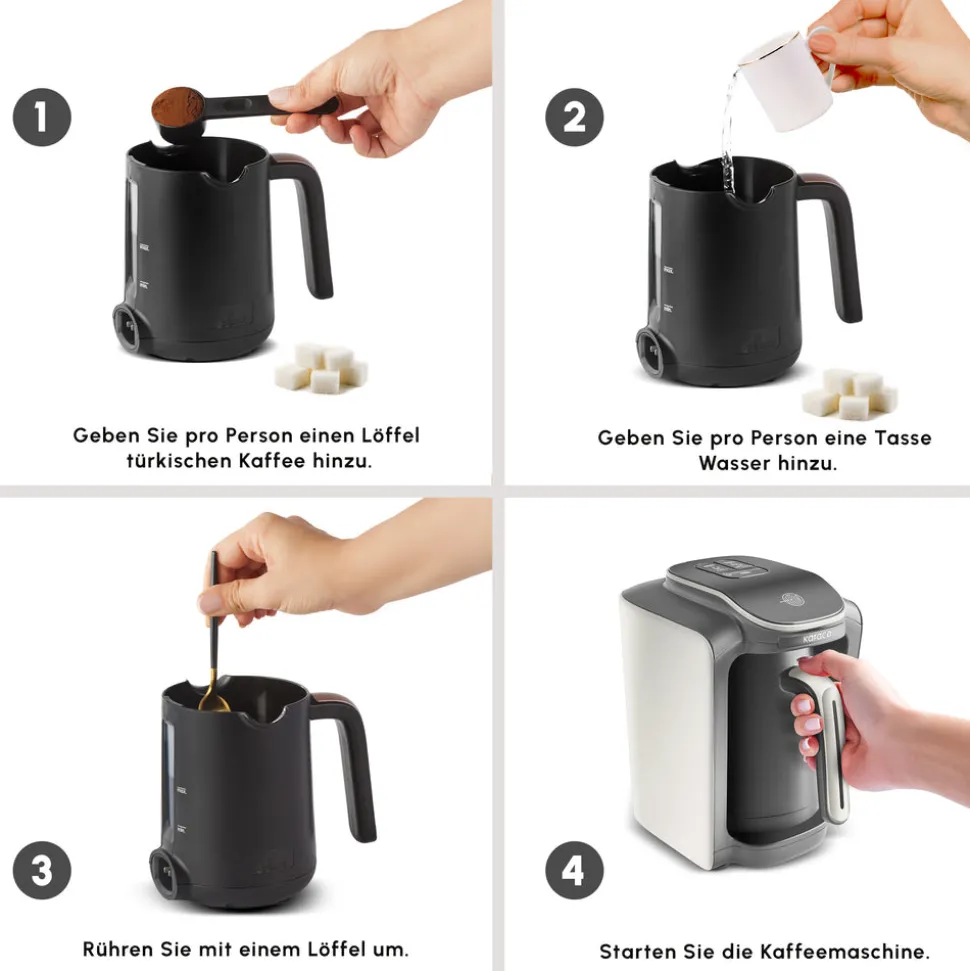 1

Geben Sie pro Person einen Löffel türkischen Kaffee hinzu.

2

Geben Sie pro Person eine Tasse Wasser hinzu.

3

Rühren Sie mit einem Löffel um.

4

karaca

Starten Sie die Kaffeemaschine.