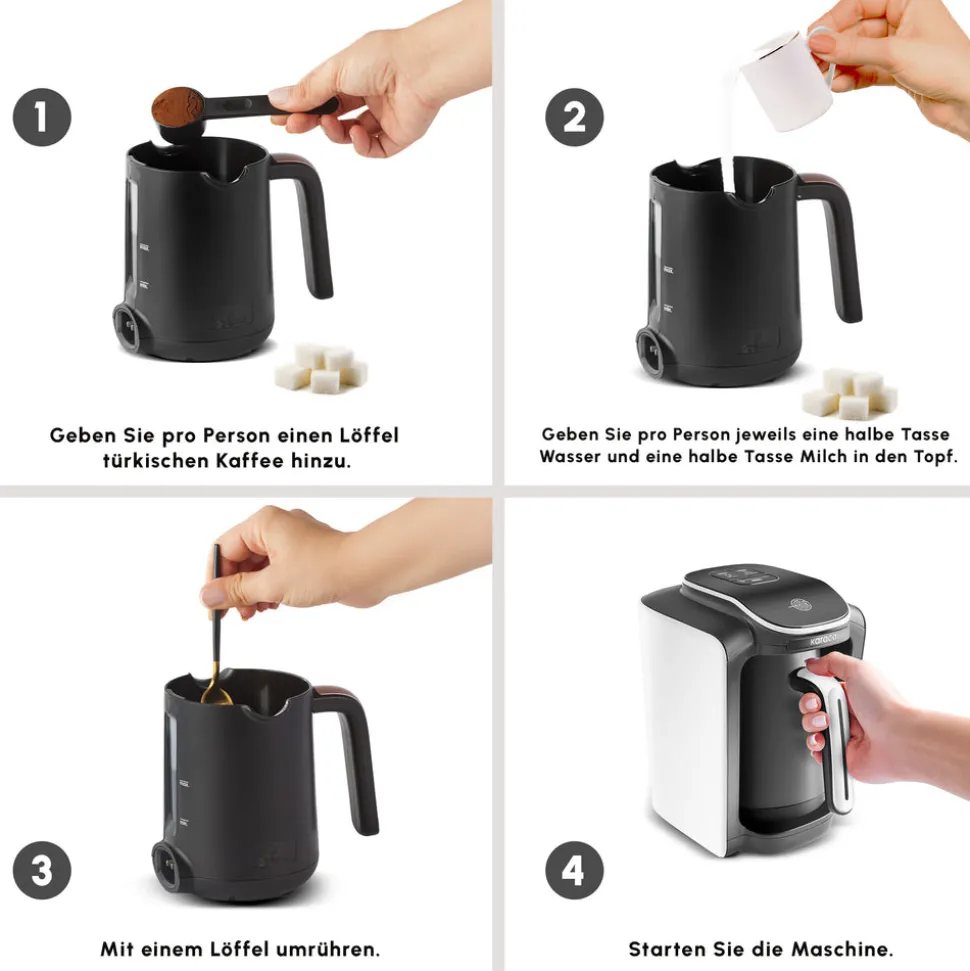 1

Geben Sie pro Person einen Löffel türkischen Kaffee hinzu.

2

Geben Sie pro Person jeweils eine halbe Tasse Wasser und eine halbe Tasse Milch in den Topf.

3

Mit einem Löffel umrühren.

4

karaca

Starten Sie die Maschine.