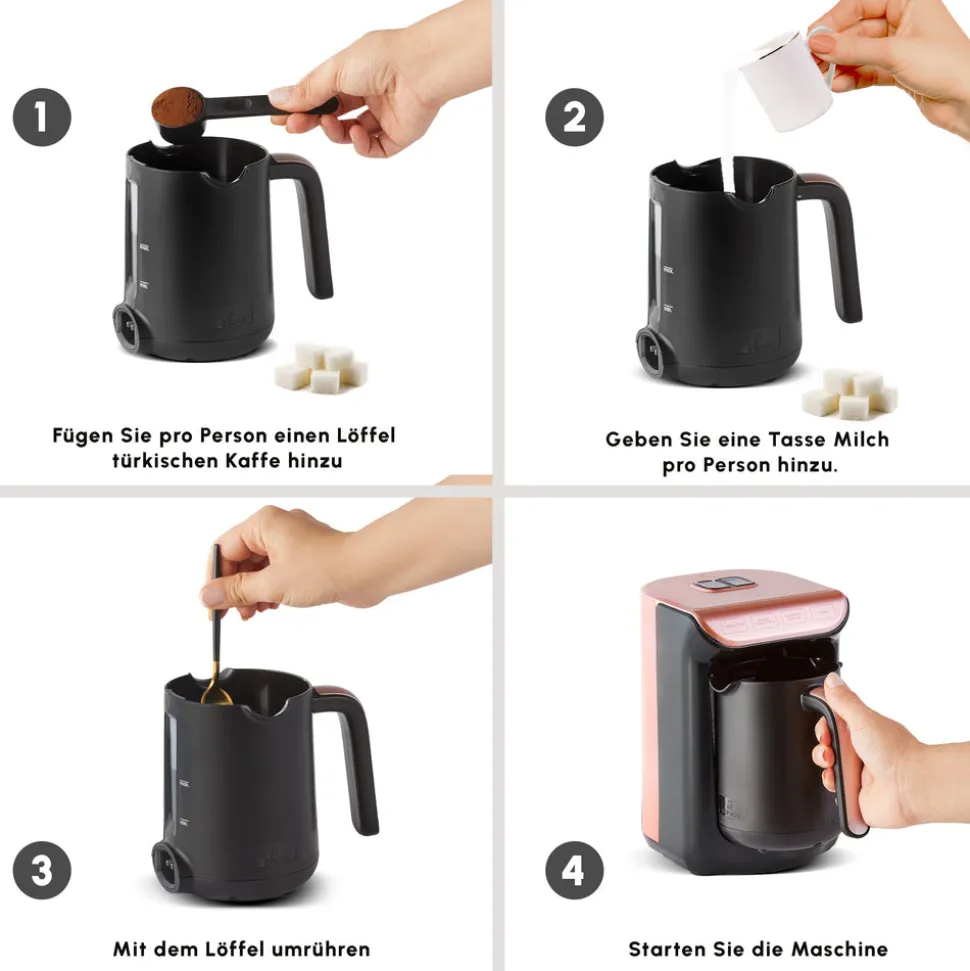 1

Fügen Sie pro Person einen Löffel türkischen Kaffe hinzu

2

Geben Sie eine Tasse Milch pro Person hinzu.

3

Mit dem Löffel umrühren

4

Starten Sie die Maschine