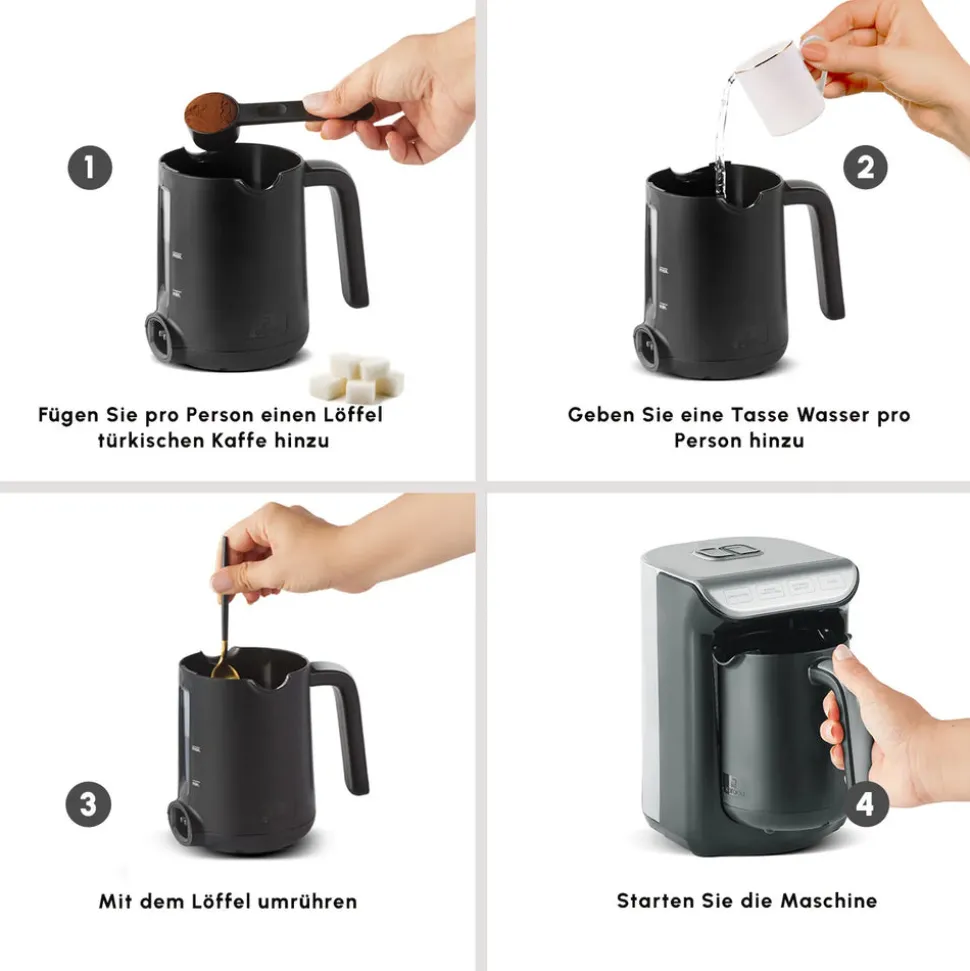 1

Fügen Sie pro Person einen Löffel türkischen Kaffe hinzu

2

Geben Sie eine Tasse Wasser pro Person hinzu

3

Mit dem Löffel umrühren

4

Starten Sie die Maschine